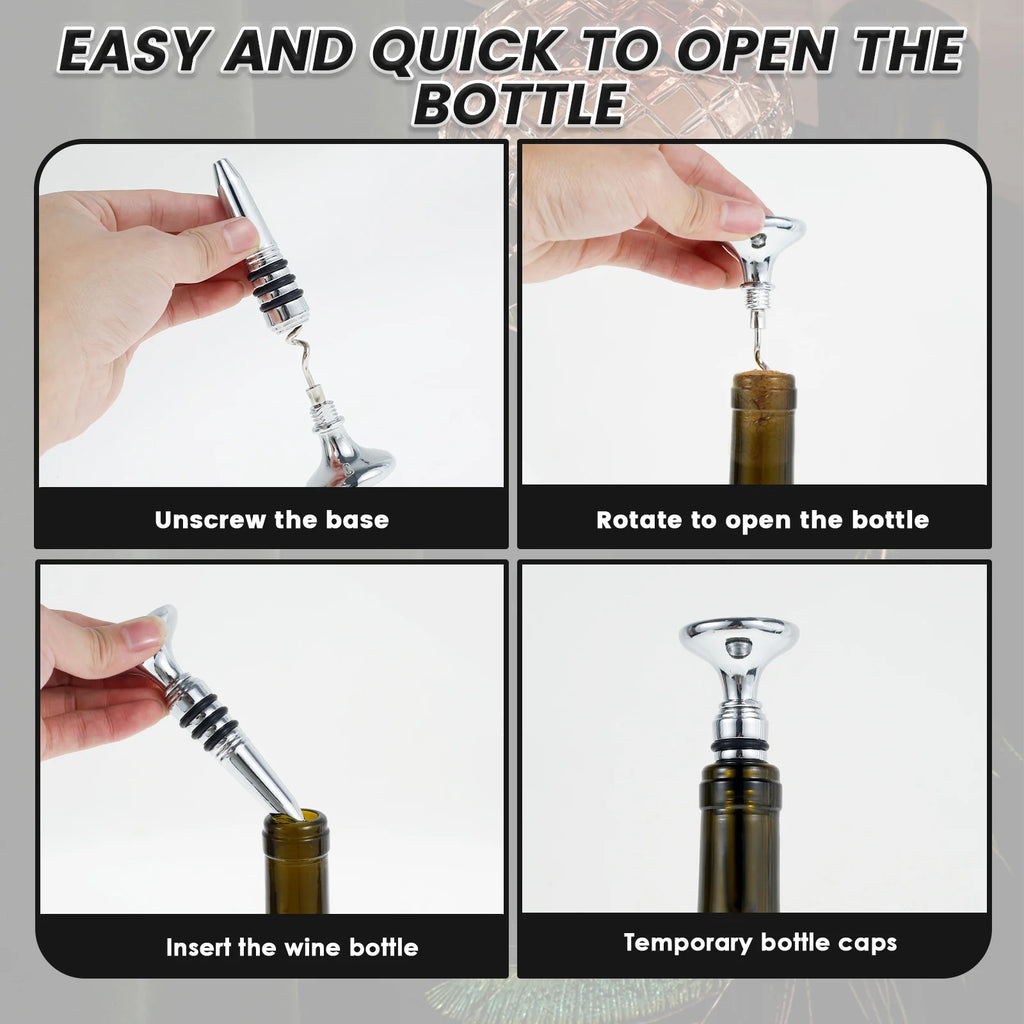 EASY AND QUICK TO OPEN THE BOTTLE

Unscrew the base

Rotate to open the bottle

Insert the wine bottle

Temporary bottle caps