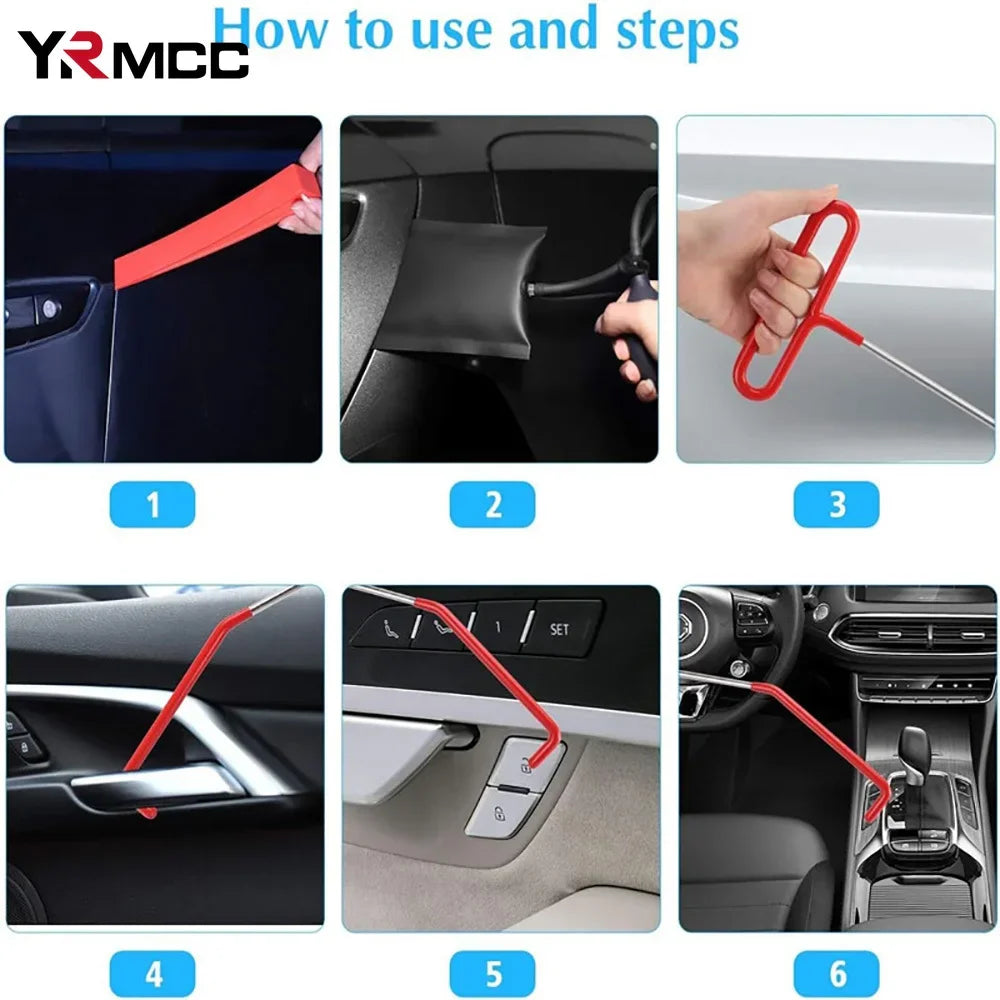 YRMCC

How to use and steps

1

2

3

1 SET

4

5

6